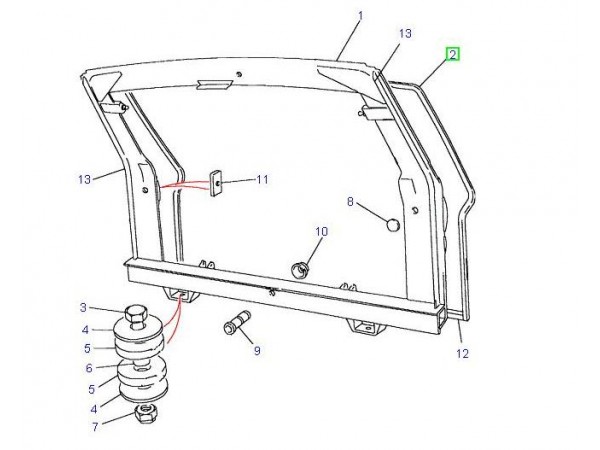 1
13
2
13
11
8
10
3
4
5
6
5
4
7
9
12